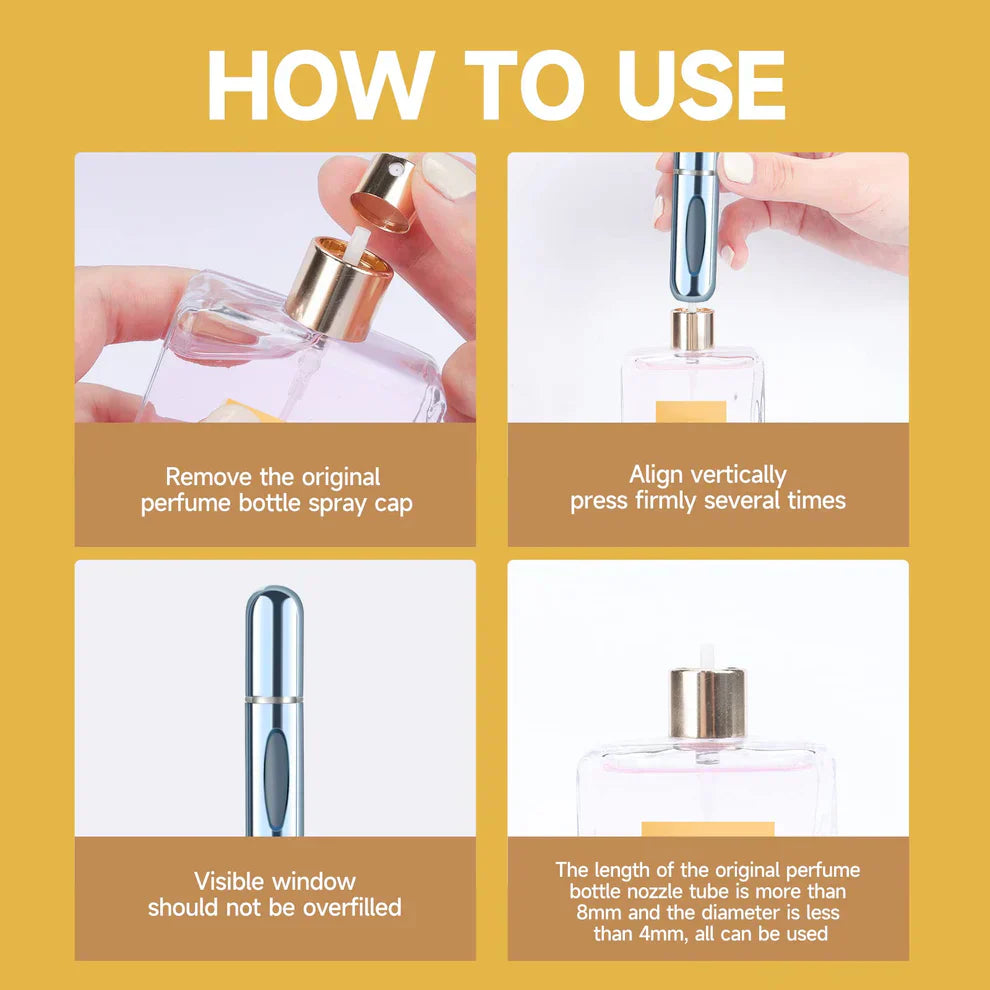 HOW TO USE

Remove the original perfume bottle spray cap

Align vertically press firmly several times

Visible window should not be overfilled

The length of the original perfume bottle nozzle tube is more than 8mm and the diameter is less than 4mm, all can be used